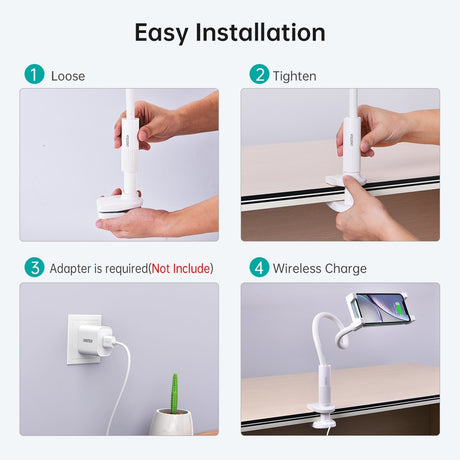 Easy Installation

1 Loose

2 Tighten

3 Adapter is required(Not Include)

4 Wireless Charge