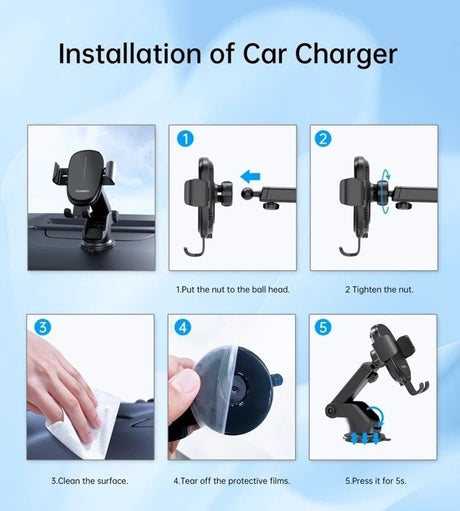 Installation of Car Charger

1

2

1.Put the nut to the ball head.

2 Tighten the nut.

3

4

5

3.Clean the surface.

4.Tear off the protective films.

5.Press it for 5s.