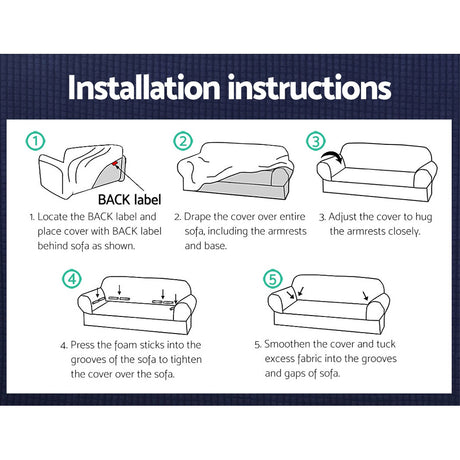 Installation instructions

①

BACK label

1. Locate the BACK label and place cover with BACK label behind sofa as shown.

②

2. Drape the cover over entire sofa, including the armrests and base.

③

3. Adjust the cover to hug the armrests closely.

④

4. Press the foam sticks into the grooves of the sofa to tighten the cover over the sofa.

⑤

5. Smoothen the cover and tuck excess fabric into the grooves and gaps of sofa.