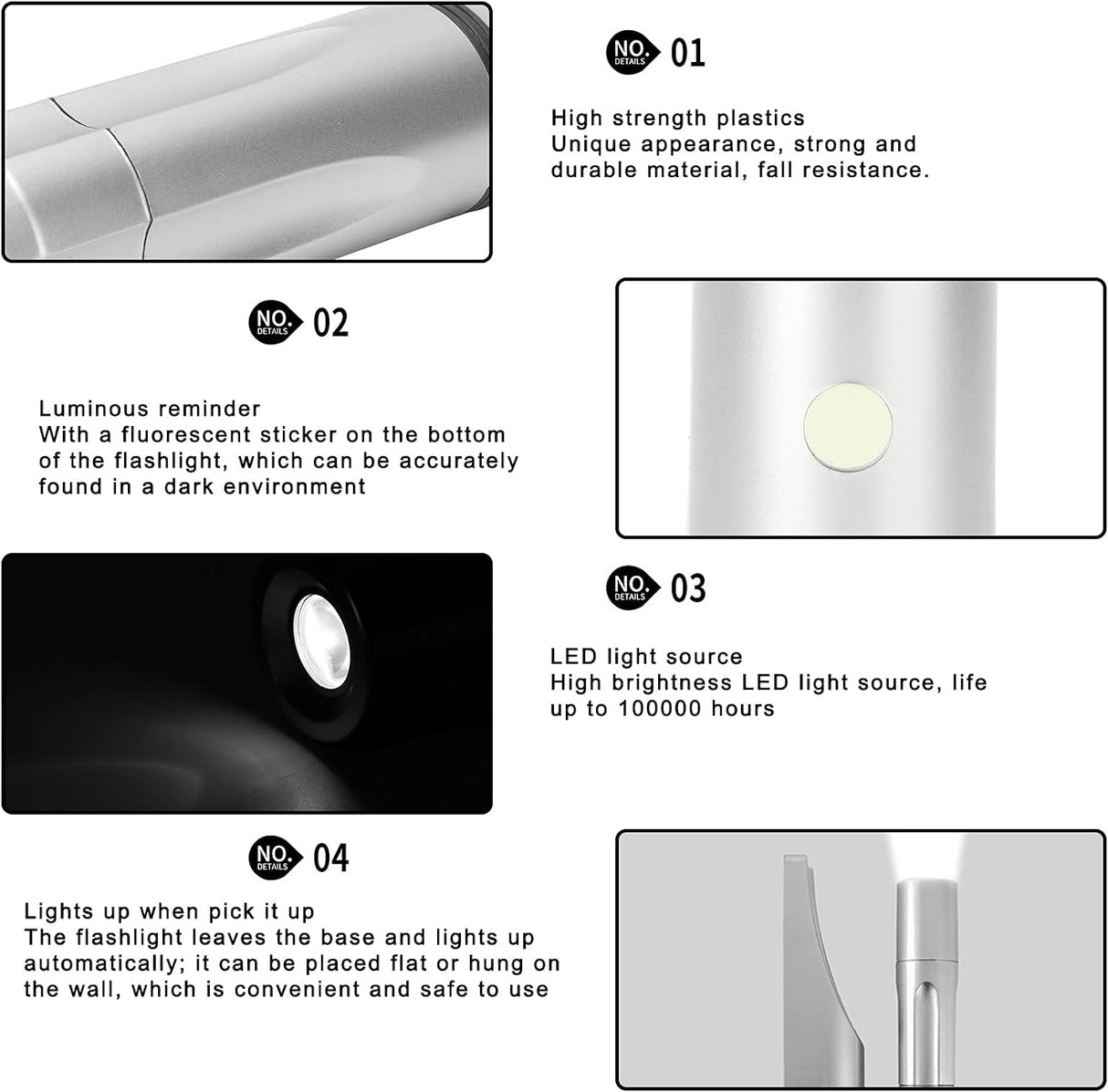 NO. DETAILS 01

High strength plastics
Unique appearance, strong and durable material, fall resistance.

NO. DETAILS 02

Luminous reminder
With a fluorescent sticker on the bottom of the flashlight, which can be accurately found in a dark environment

NO. DETAILS 03

LED light source
High brightness LED light source, life up to 100000 hours

NO. DETAILS 04

Lights up when pick it up
The flashlight leaves the base and lights up automatically; it can be placed flat or hung on the wall, which is convenient and safe to use