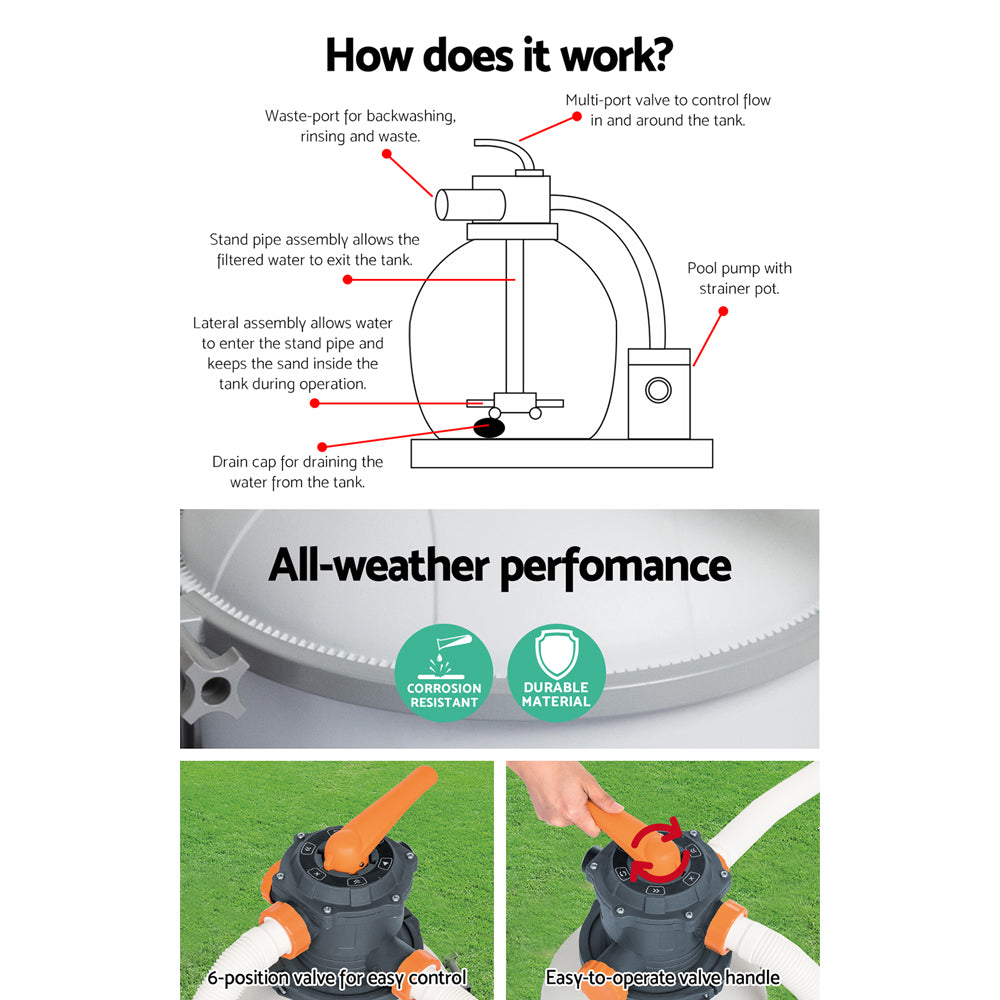 How does it work?

Waste-port for backwashing, rinsing and waste.

Multi-port valve to control flow in and around the tank.

Stand pipe assembly allows the filtered water to exit the tank.

Pool pump with strainer pot.

Lateral assembly allows water to enter the stand pipe and keeps the sand inside the tank during operation.

Drain cap for draining the water from the tank.

All-weather perfomance

CORROSION RESISTANT

DURABLE MATERIAL

6-position valve for easy control

Easy-to-operate valve handle