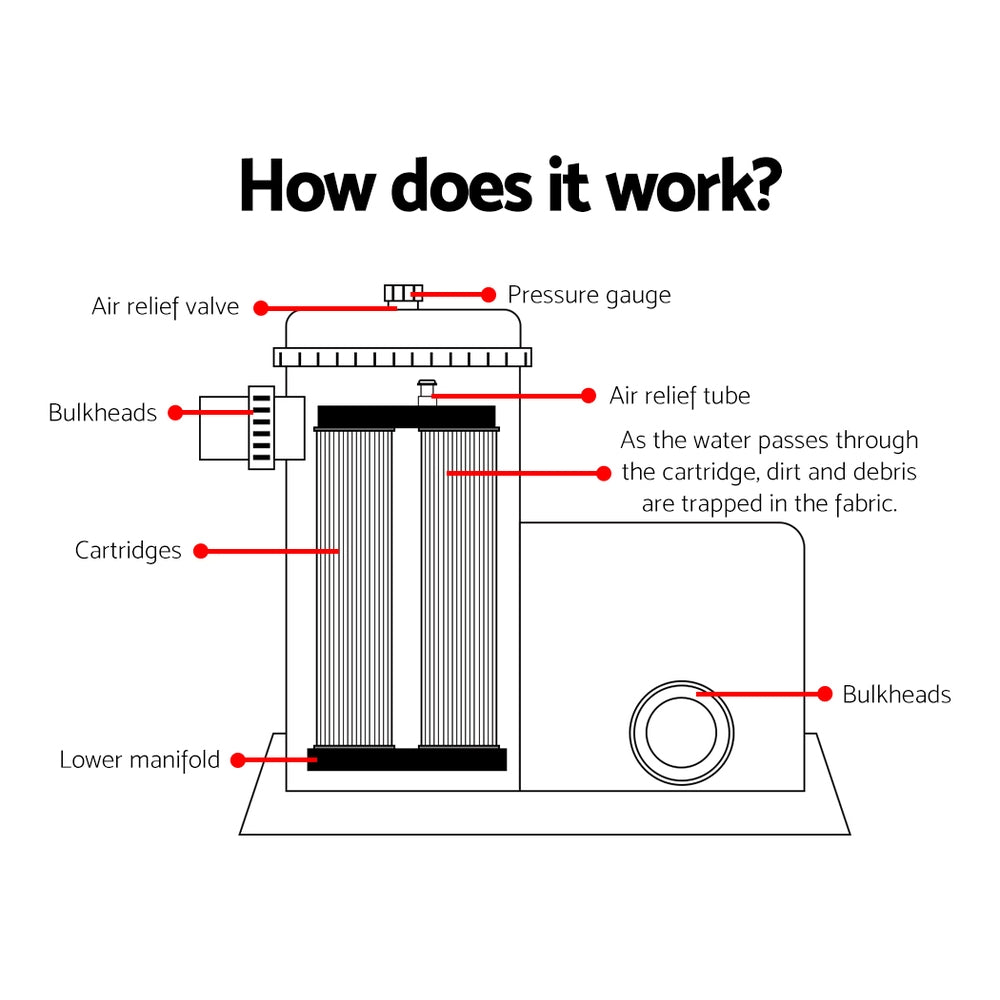 How does it work?

Air relief valve

Pressure gauge

Bulkheads

Air relief tube

As the water passes through the cartridge, dirt and debris are trapped in the fabric.

Cartridges

Bulkheads

Lower manifold