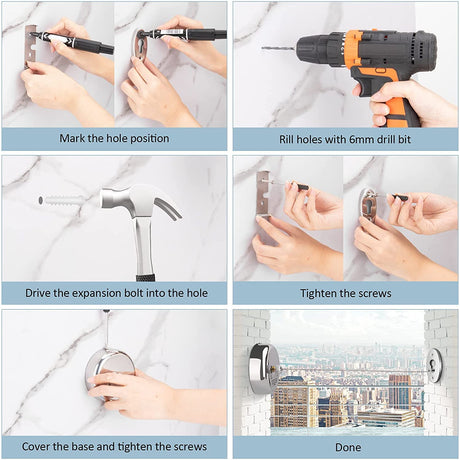 Mark the hole position

Rill holes with 6mm drill bit

Drive the expansion bolt into the hole

Tighten the screws

Cover the base and tighten the screws

Done