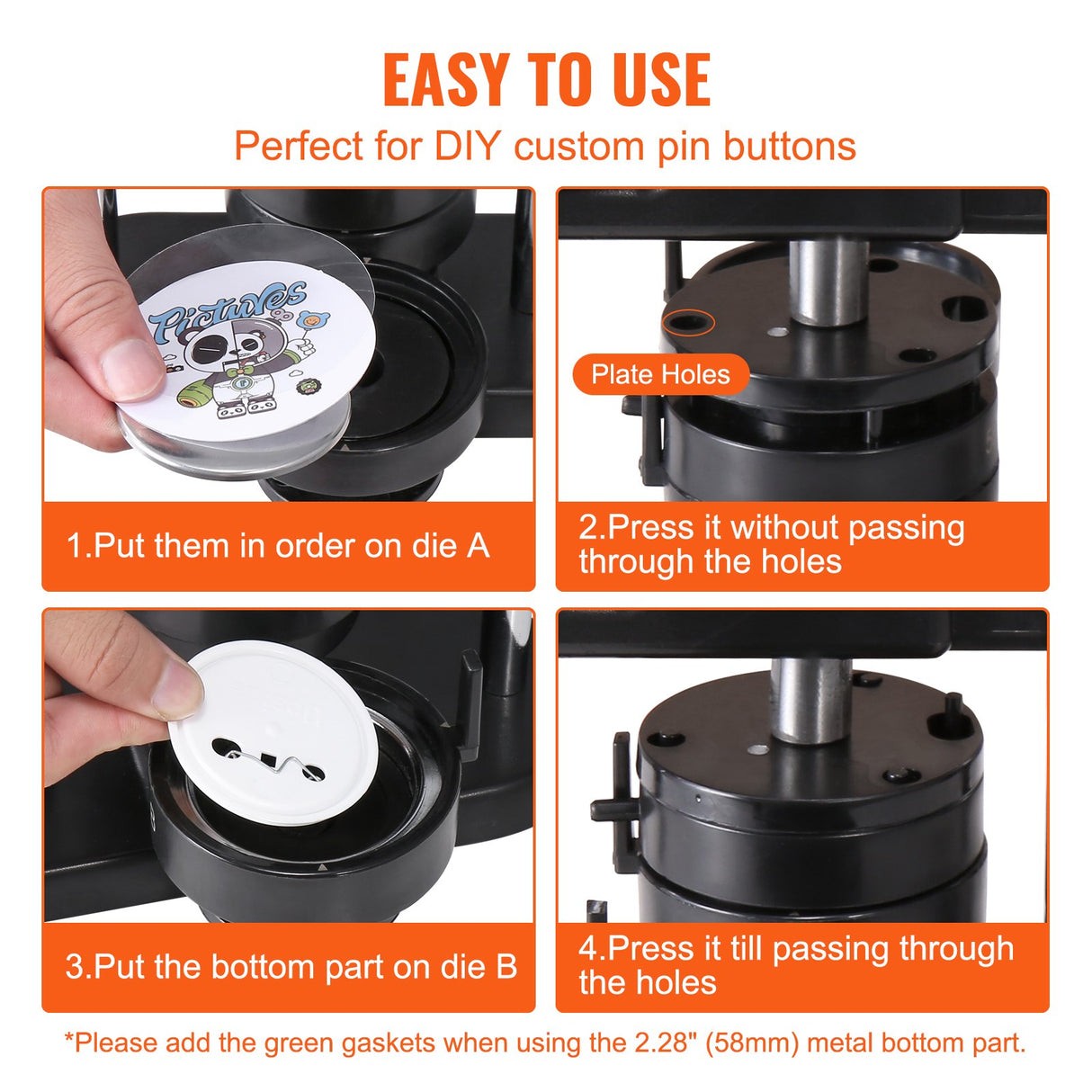 EASY TO USE

Perfect for DIY custom pin buttons

Pictures

1.Put them in order on die A

Plate Holes

2.Press it without passing through the holes

3.Put the bottom part on die B

4.Press it till passing through the holes

*Please add the green gaskets when using the 2.28" (58mm) metal bottom part.