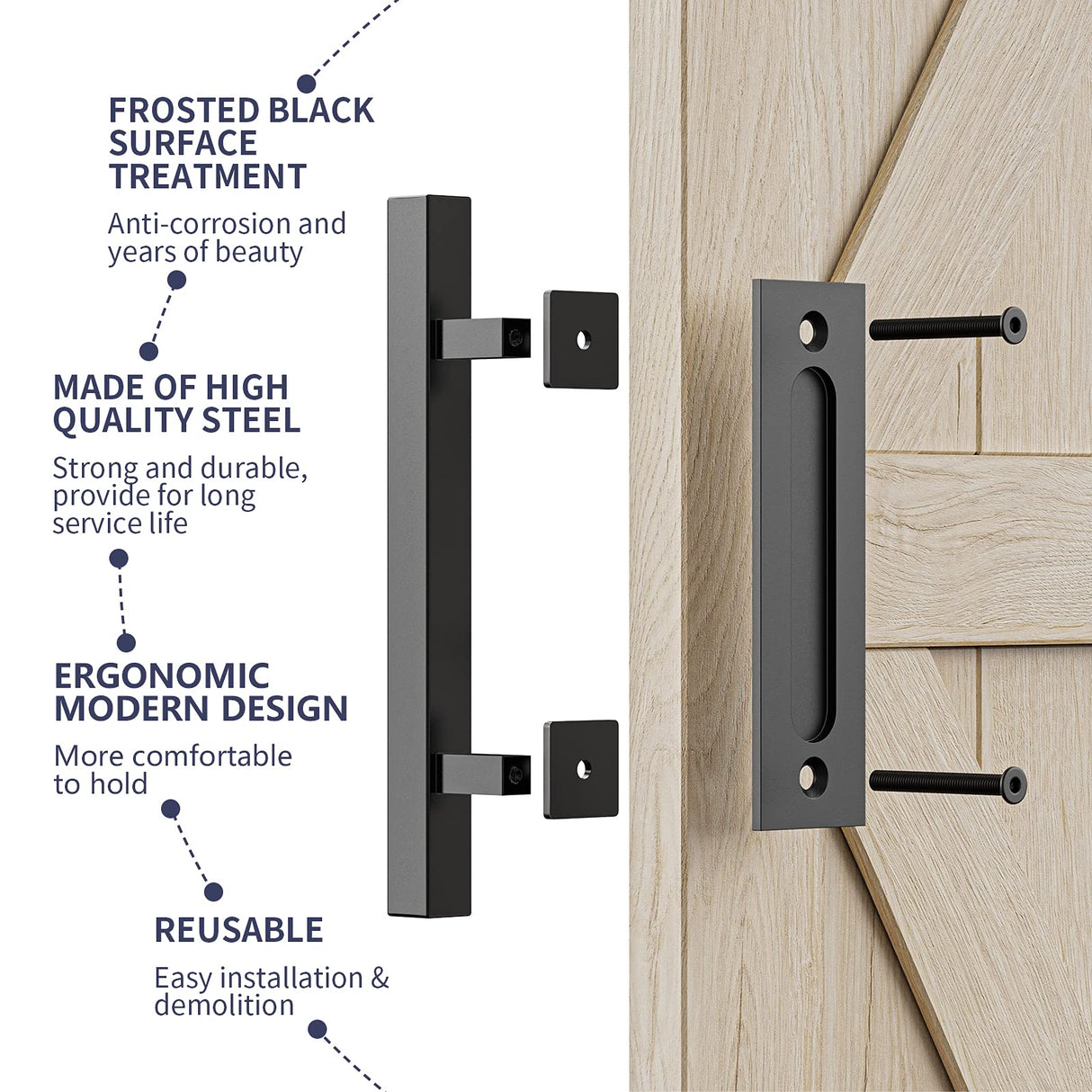 FROSTED BLACK SURFACE TREATMENT

Anti-corrosion and years of beauty

MADE OF HIGH QUALITY STEEL

Strong and durable, provide for long service life

ERGONOMIC MODERN DESIGN

More comfortable to hold

REUSABLE

Easy installation & demolition