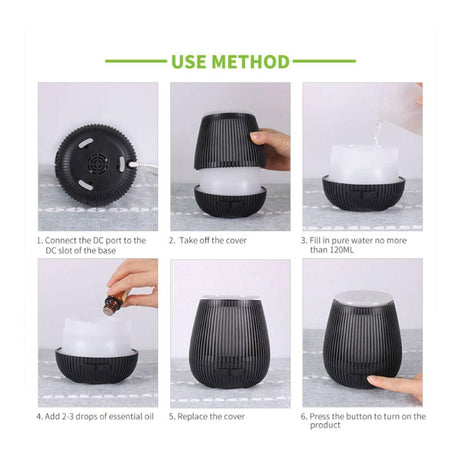 USE METHOD

1. Connect the DC port to the DC slot of the base

2. Take off the cover

3. Fill in pure water no more than 120ML

4. Add 2-3 drops of essential oil

5. Replace the cover

6. Press the button to turn on the product