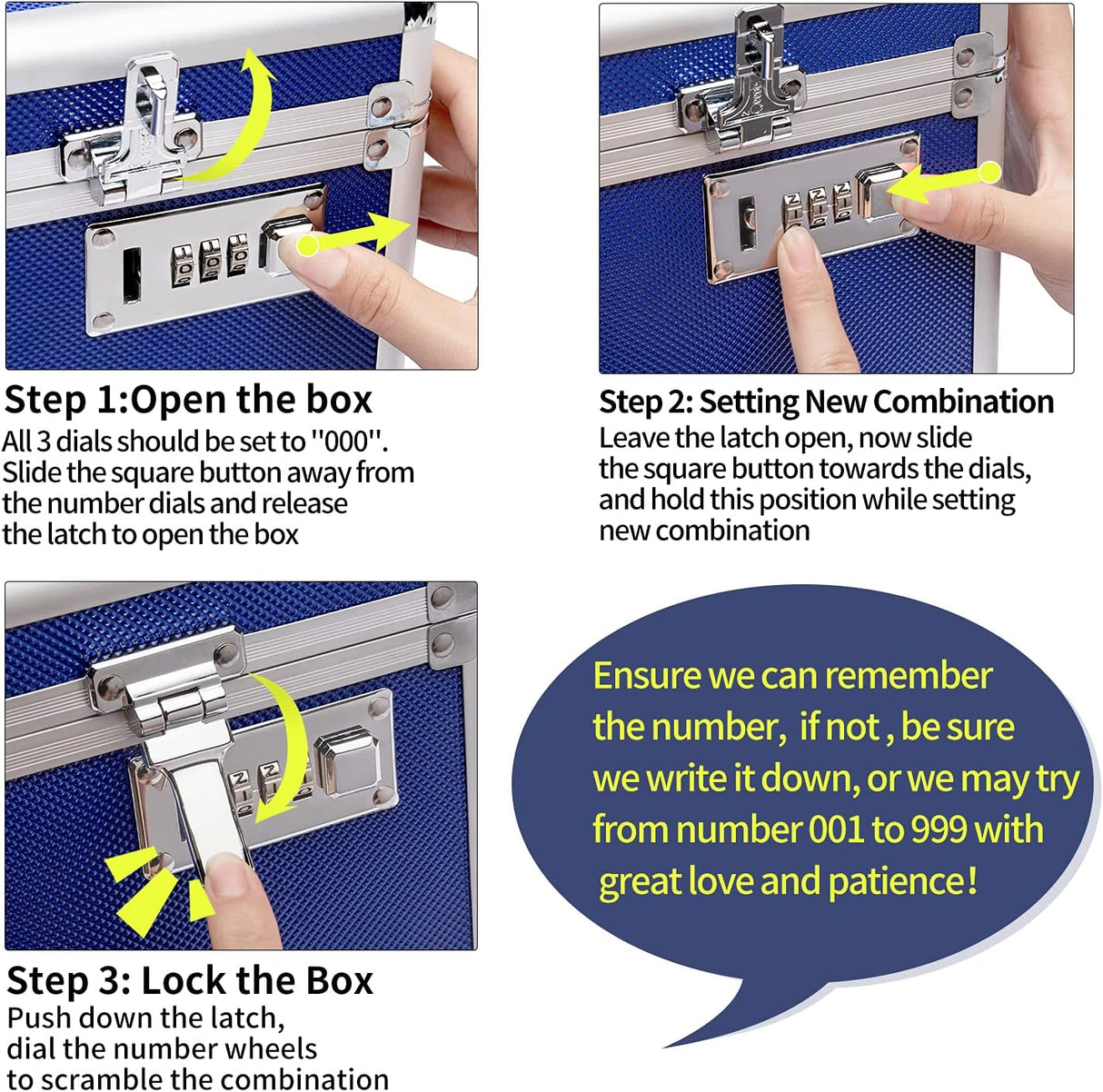 Step 1:Open the box
All 3 dials should be set to "000". Slide the square button away from the number dials and release the latch to open the box

Step 2: Setting New Combination
Leave the latch open, now slide the square button towards the dials, and hold this position while setting new combination

Step 3: Lock the Box
Push down the latch, dial the number wheels to scramble the combination

Ensure we can remember the number, if not , be sure we write it down, or we may try from number 001 to 999 with great love and patience!