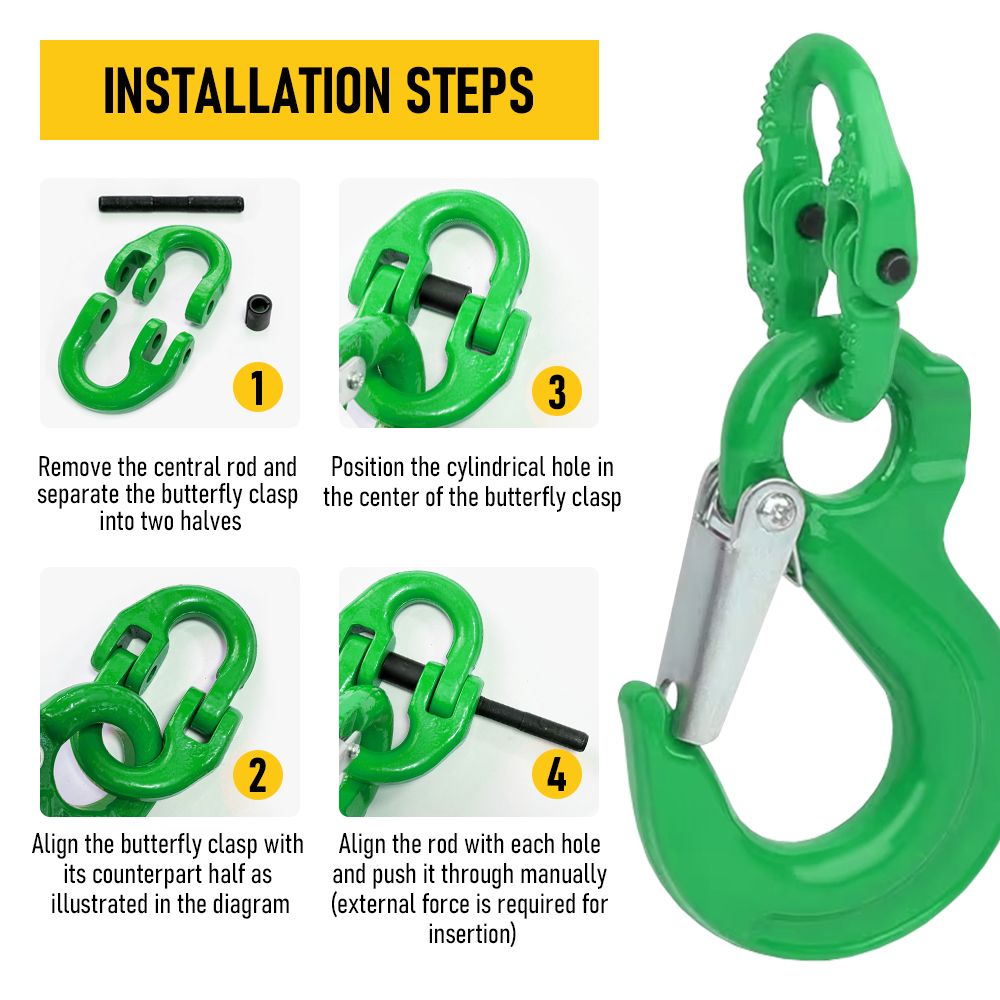 INSTALLATION STEPS

1

Remove the central rod and separate the butterfly clasp into two halves

3

Position the cylindrical hole in the center of the butterfly clasp

2

Align the butterfly clasp with its counterpart half as illustrated in the diagram

4

Align the rod with each hole and push it through manually (external force is required for insertion)