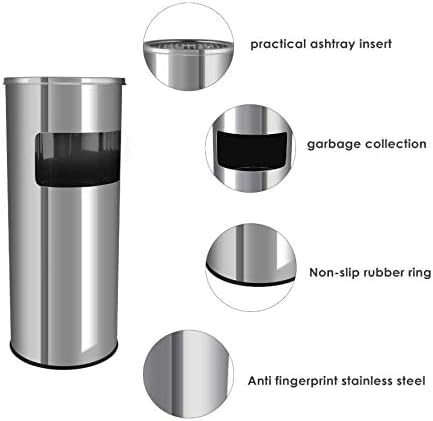 practical ashtray insert

garbage collection

Non-slip rubber ring

Anti fingerprint stainless steel