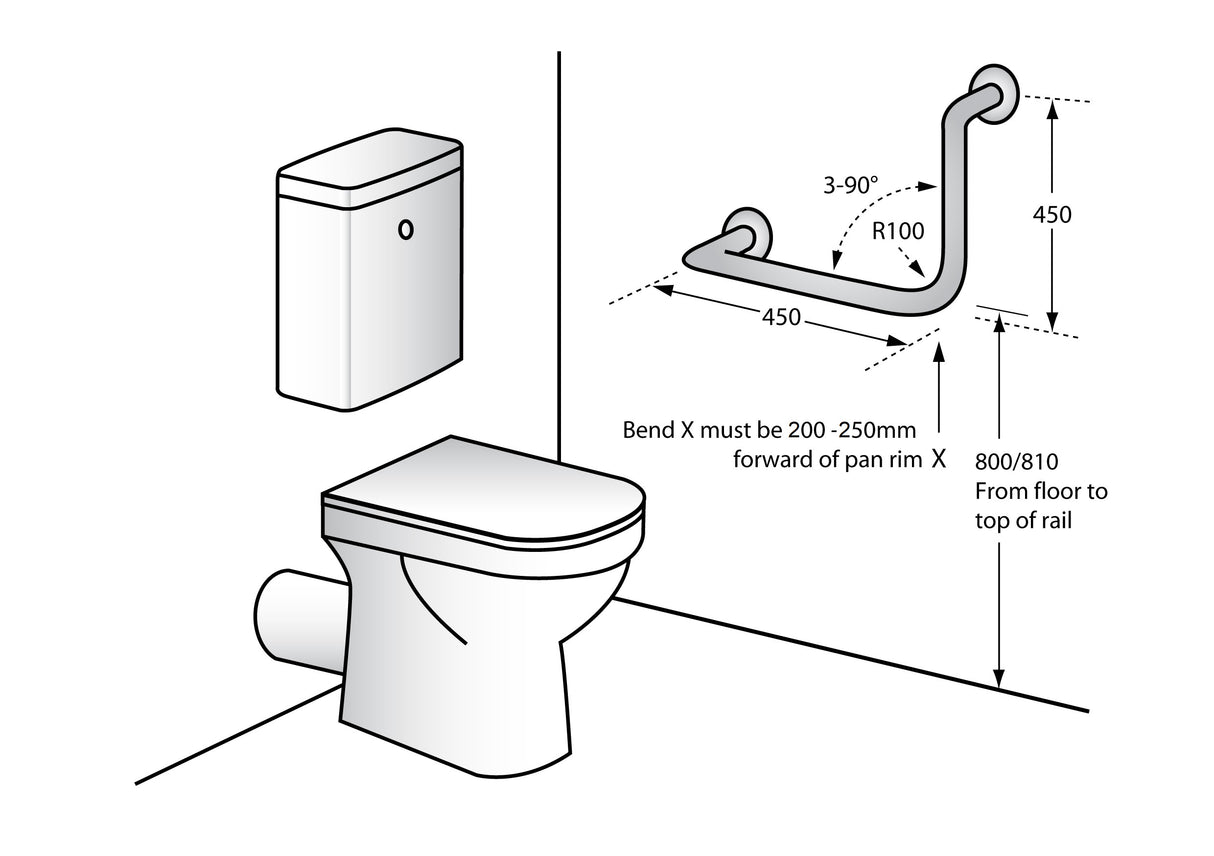 3-90°

R100

450

450

Bend X must be 200 -250mm forward of pan rim X

800/810
From floor to top of rail