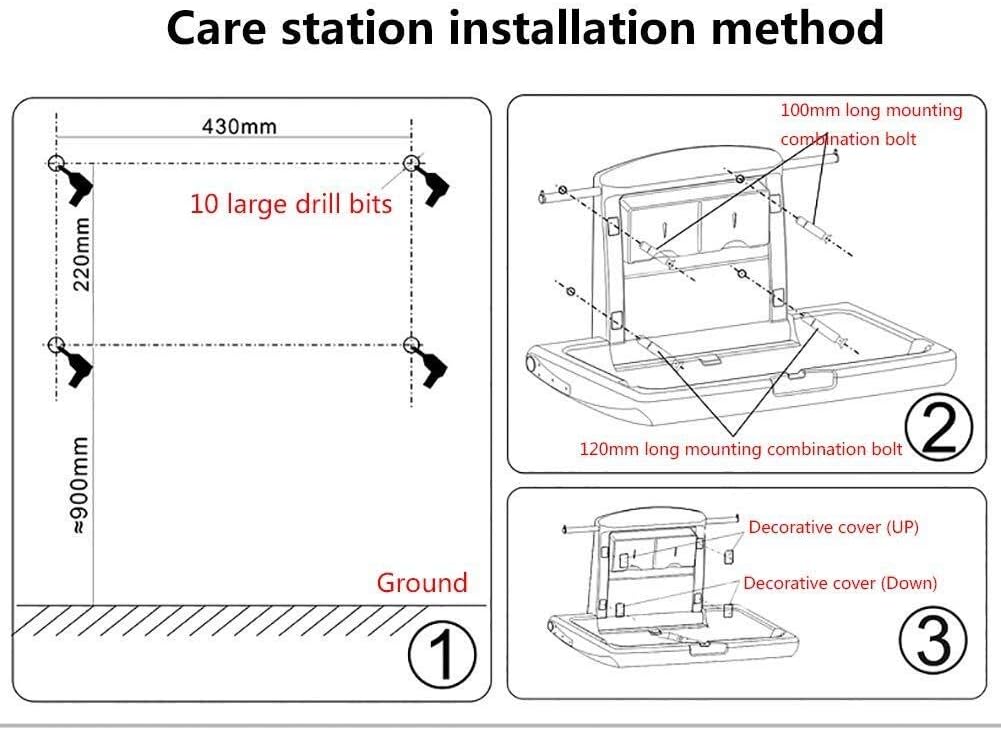 Care station installation method

430mm

10 large drill bits

220mm

≈900mm

Ground

①

100mm long mounting combination bolt

120mm long mounting combination bolt

②

Decorative cover (UP)

Decorative cover (Down)

③