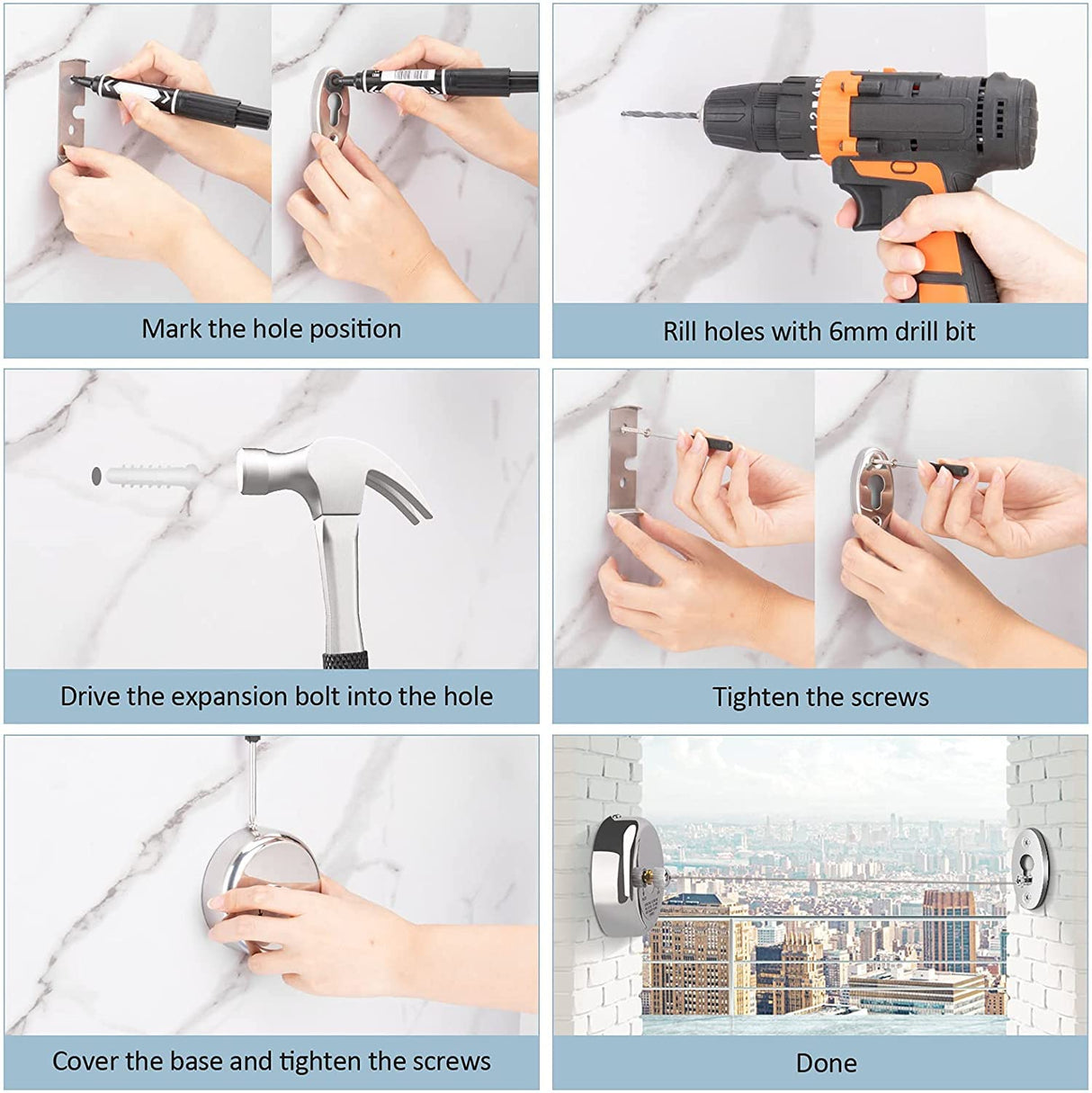 Mark the hole position

Rill holes with 6mm drill bit

Drive the expansion bolt into the hole

Tighten the screws

Cover the base and tighten the screws

Done